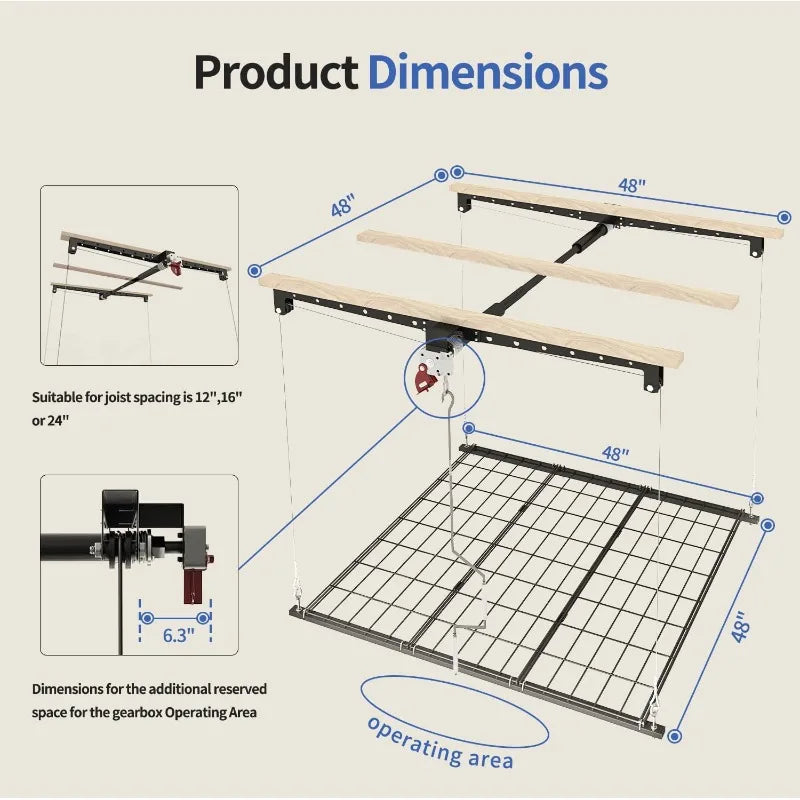 Product Dimensions

48"

48"

Suitable for joist spacing is 12",16" or 24"

48"

6.3"

48"

Dimensions for the additional reserved space for the gearbox Operating Area

operating area