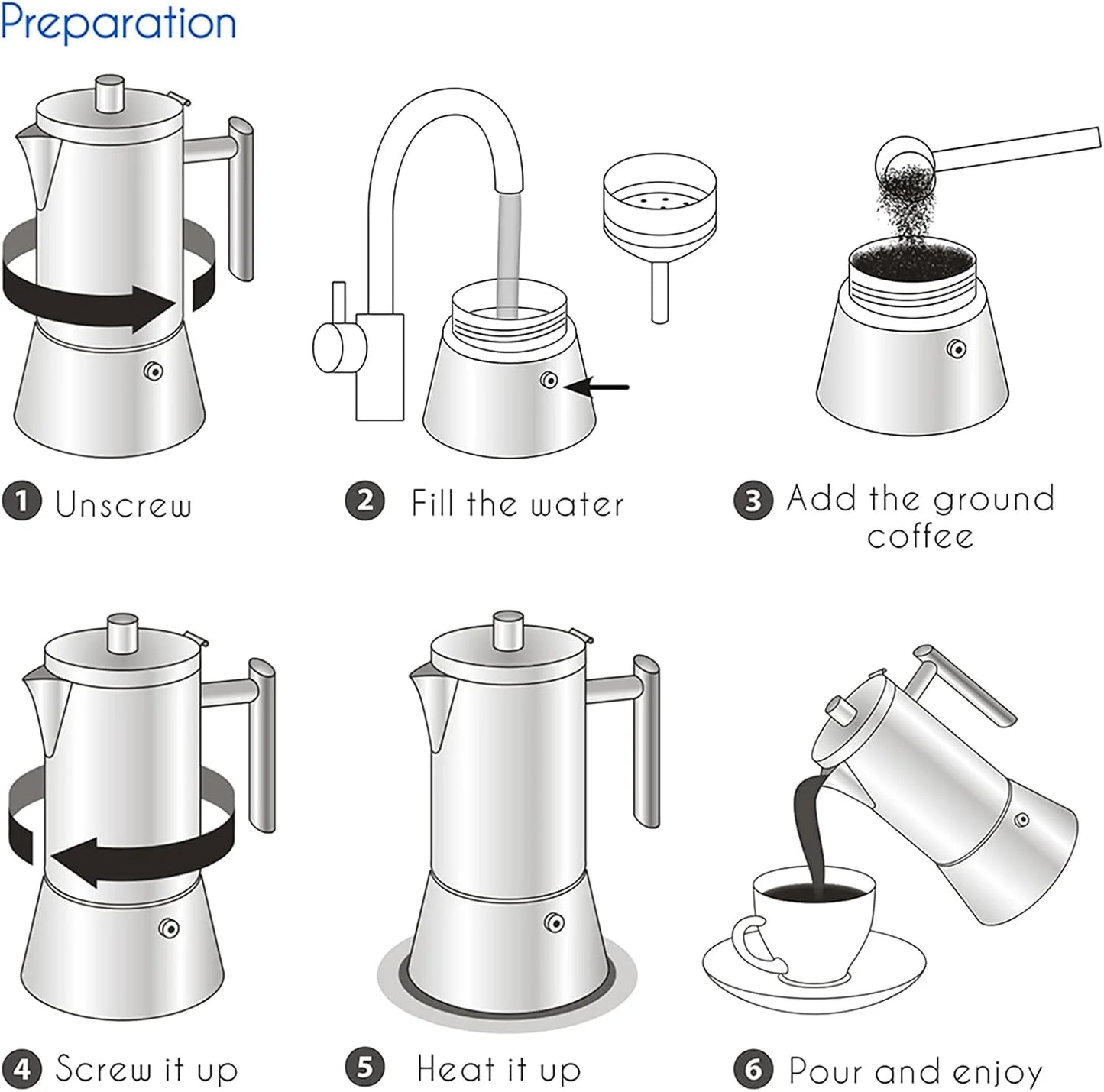 Preparation

1 Unscrew

2 Fill the water

3 Add the ground coffee

4 Screw it up

5 Heat it up

6 Pour and enjoy